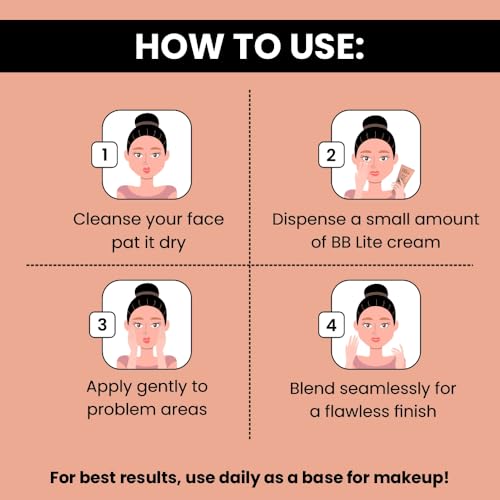 HOW TO USE:

1
Cleanse your face pat it dry

2
Dispense a small amount of BB Lite cream

3
Apply gently to problem areas

4
Blend seamlessly for a flawless finish

For best results, use daily as a base for makeup!