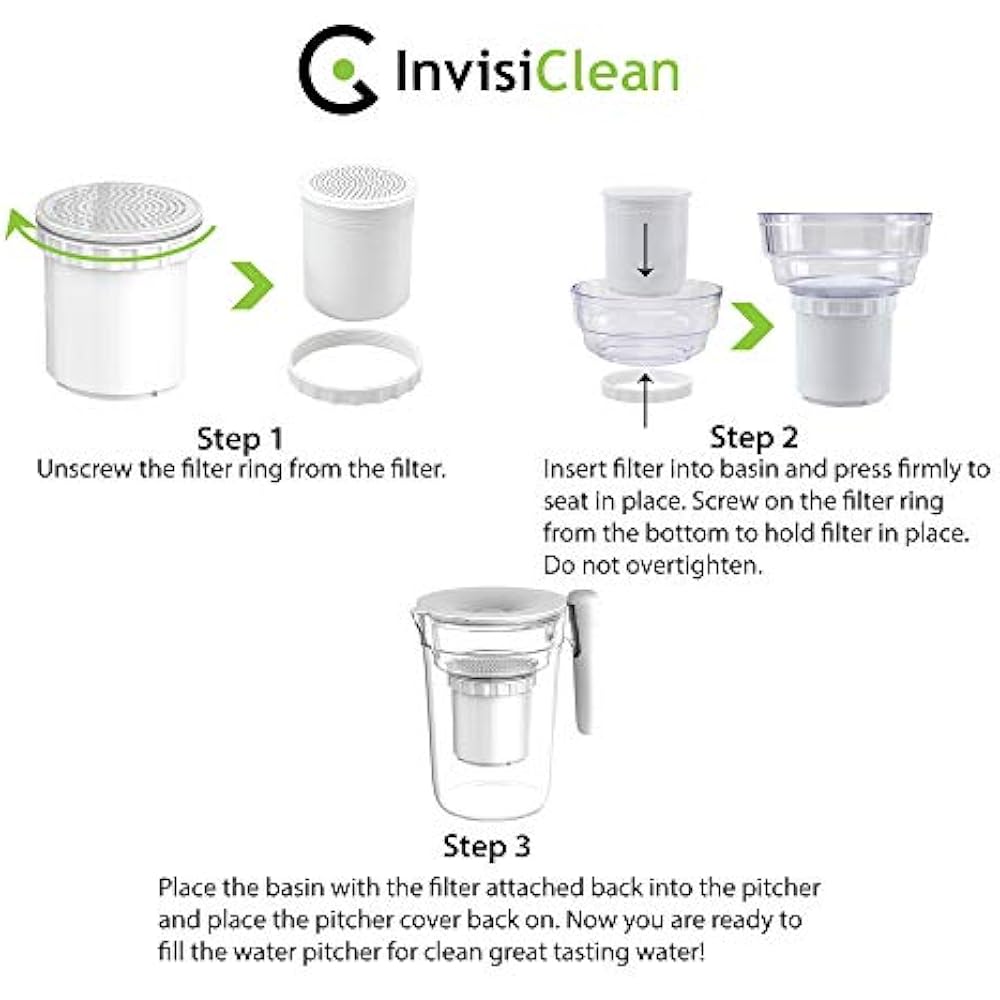 InvisiClean

Step 1
Unscrew the filter ring from the filter.

Step 2
Insert filter into basin and press firmly to seat in place. Screw on the filter ring from the bottom to hold filter in place. Do not overtighten.

Step 3
Place the basin with the filter attached back into the pitcher and place the pitcher cover back on. Now you are ready to fill the water pitcher for clean great tasting water!