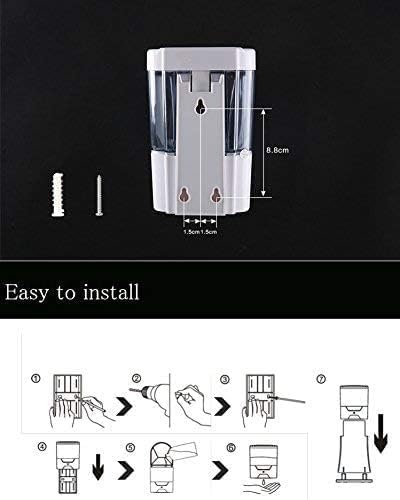 8.8cm

1.5cm 1.5cm

Easy to install

①

②

③

⑦

④

⑤

⑥