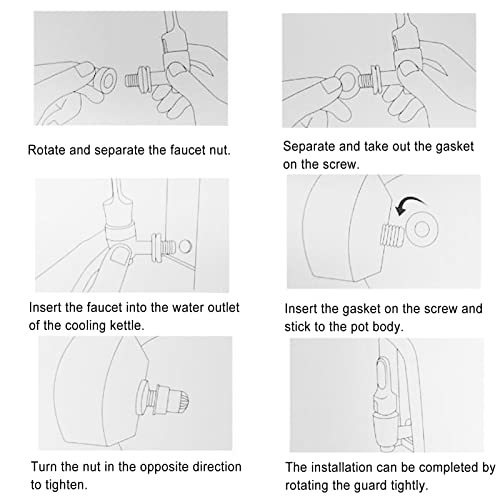 Rotate and separate the faucet nut.

Separate and take out the gasket on the screw.

Insert the faucet into the water outlet of the cooling kettle.

Insert the gasket on the screw and stick to the pot body.

Turn the nut in the opposite direction to tighten.

The installation can be completed by rotating the guard tightly.