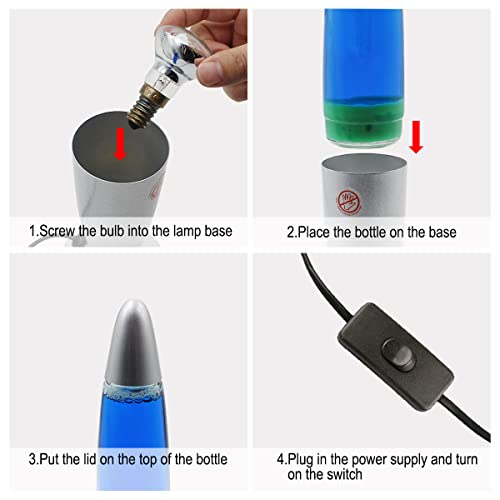 1.Screw the bulb into the lamp base

2.Place the bottle on the base

3.Put the lid on the top of the bottle

4.Plug in the power supply and turn on the switch