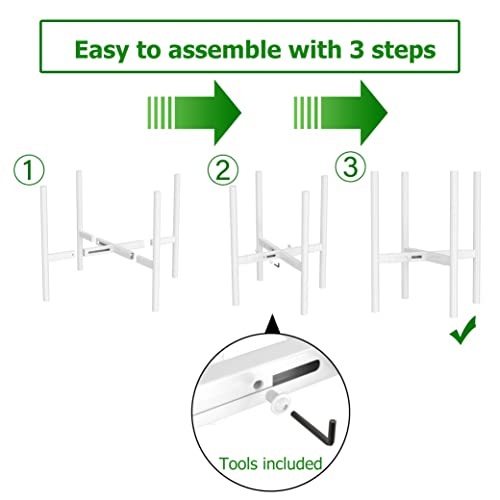 Easy to assemble with 3 steps

①

②

③

Tools included