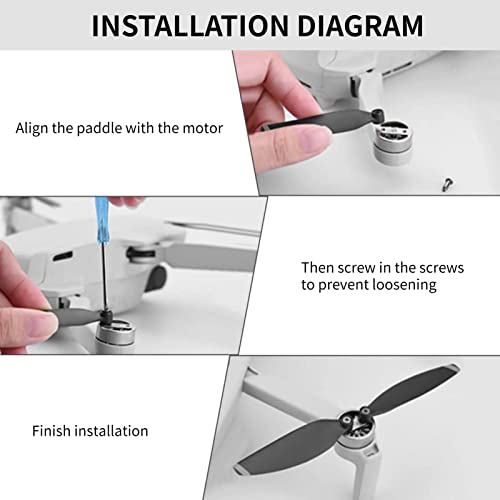 INSTALLATION DIAGRAM

Align the paddle with the motor

Then screw in the screws to prevent loosening

Finish installation