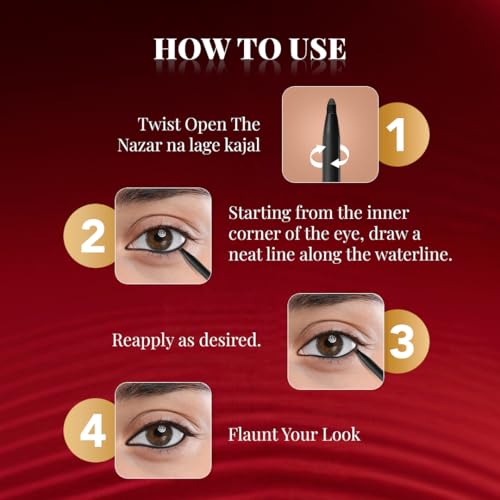 HOW TO USE

Twist Open The Nazar na lage kajal

1

2

Starting from the inner corner of the eye, draw a neat line along the waterline.

Reapply as desired.

3

4

Flaunt Your Look