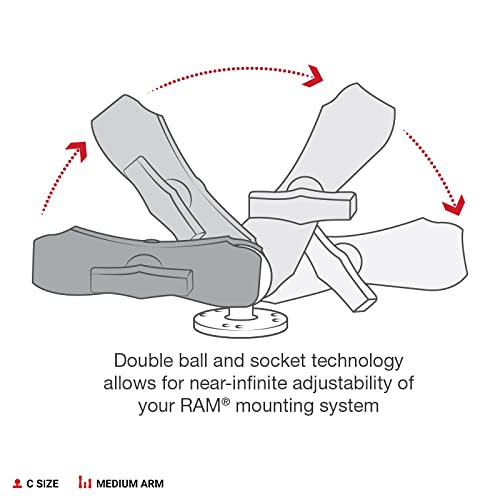 Double ball and socket technology allows for near-infinite adjustability of your RAM® mounting system

C SIZE MEDIUM ARM