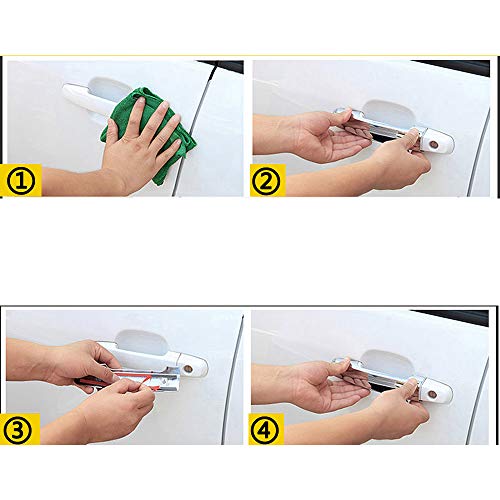 ①

②

③

④