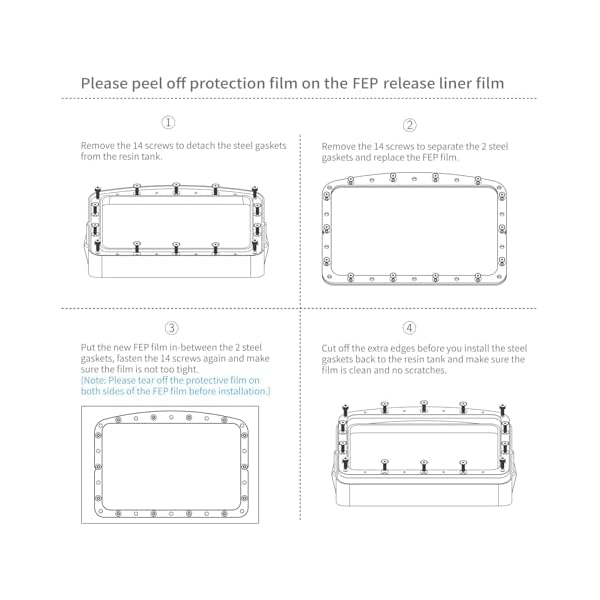 Please peel off protection film on the FEP release liner film

①

Remove the 14 screws to detach the steel gaskets from the resin tank.

②

Remove the 14 screws to separate the 2 steel gaskets and replace the FEP film.

③

Put the new FEP film in-between the 2 steel gaskets, fasten the 14 screws again and make sure the film is not too tight.
(Note: Please tear off the protective film on both sides of the FEP film before installation.)

④

Cut off the extra edges before you install the steel gaskets back to the resin tank and make sure the film is clean and no scratches.