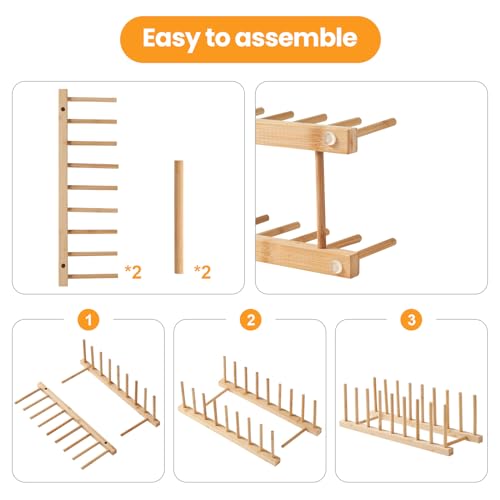 Easy to assemble

*2

*2

1

2

3