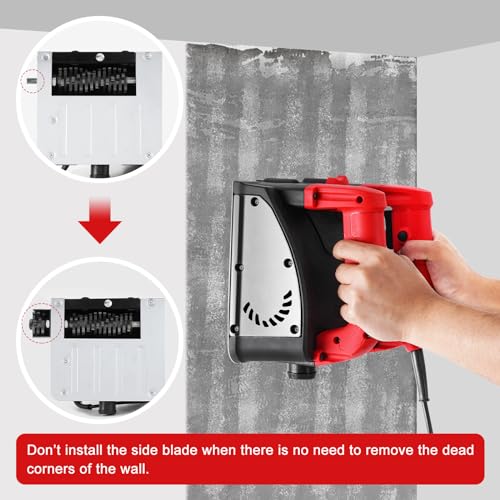 Don't install the side blade when there is no need to remove the dead corners of the wall.