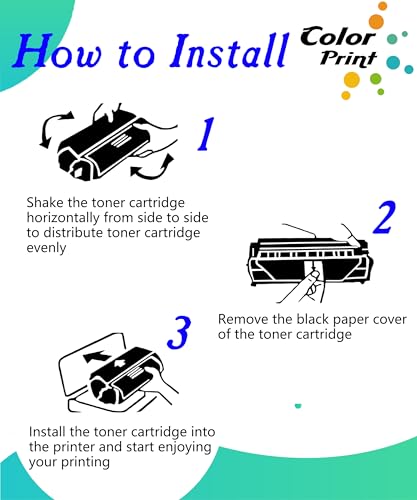 How to Install

Color Print

1

Shake the toner cartridge horizontally from side to side to distribute toner cartridge evenly

2

Remove the black paper cover of the toner cartridge

3

Install the toner cartridge into the printer and start enjoying your printing