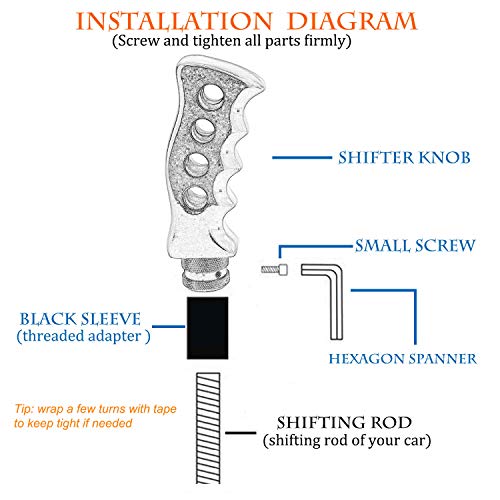 INSTALLATION DIAGRAM
(Screw and tighten all parts firmly)

SHIFTER KNOB

SMALL SCREW

BLACK SLEEVE
(threaded adapter )

HEXAGON SPANNER

Tip: wrap a few turns with tape to keep tight if needed

SHIFTING ROD
(shifting rod of your car)