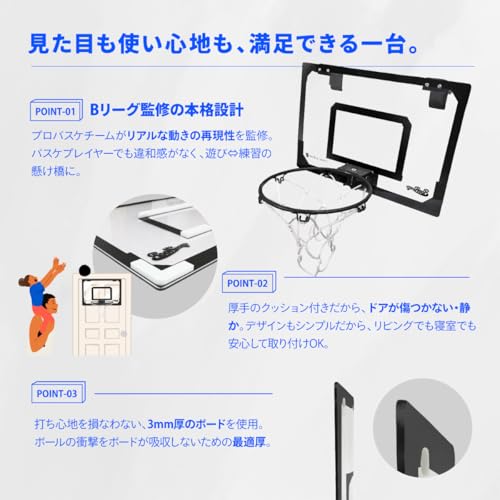 見た目も使い心地も、満足できる一台。

POINT-01 Bリーグ監修の本格設計

プロバスケチームがリアルな動きの再現性を監修。バスケプレイヤーでも違和感がなく、遊び⇔練習の懸け橋に。

POINT-02

厚手のクッション付きだから、ドアが傷つかない・静か。デザインもシンプルだから、リビングでも寝室でも安心して取り付けOK。

POINT-03

打ち心地を損なわない、3mm厚のボードを使用。ボールの衝撃をボードが吸収しないための最適厚。