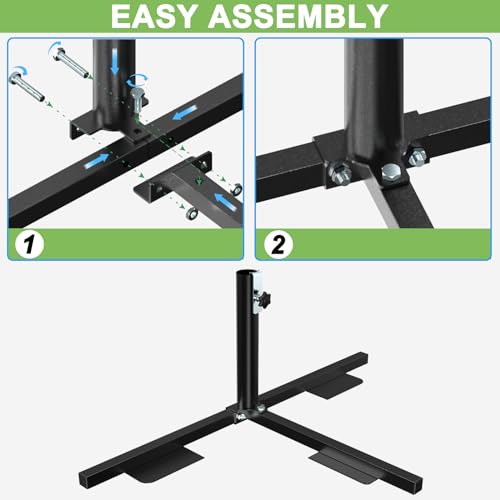 EASY ASSEMBLY

1

2