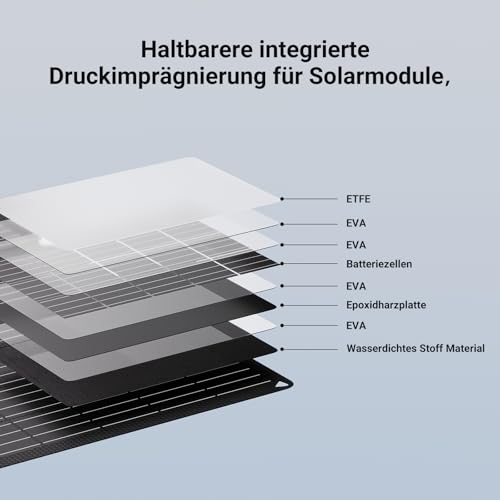 Haltbarere integrierte Druckimprägnierung für Solarmodule,

ETFE
EVA
EVA
Batteriezellen
EVA
Epoxidharzplatte
EVA
Wasserdichtes Stoff Material