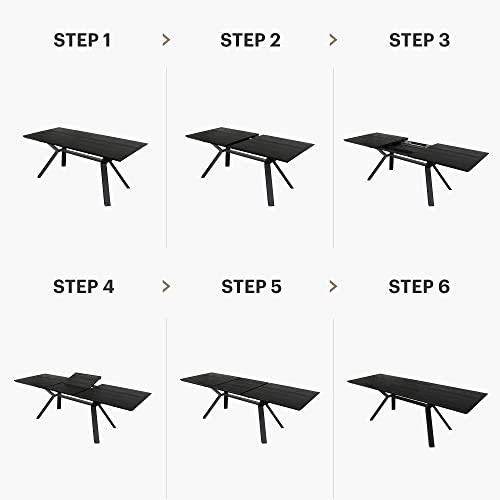 STEP 1 > STEP 2 > STEP 3

STEP 4 > STEP 5 > STEP 6