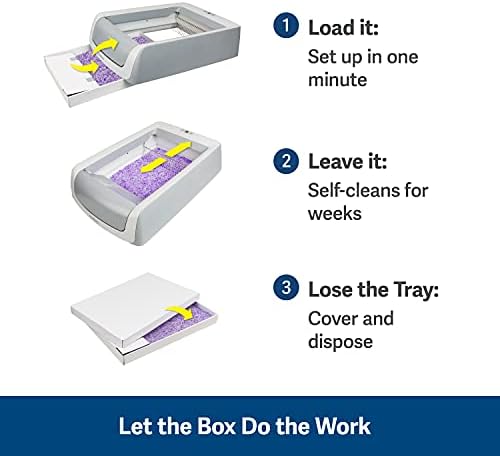 1 Load it:
Set up in one minute

2 Leave it:
Self-cleans for weeks

3 Lose the Tray:
Cover and dispose

Let the Box Do the Work