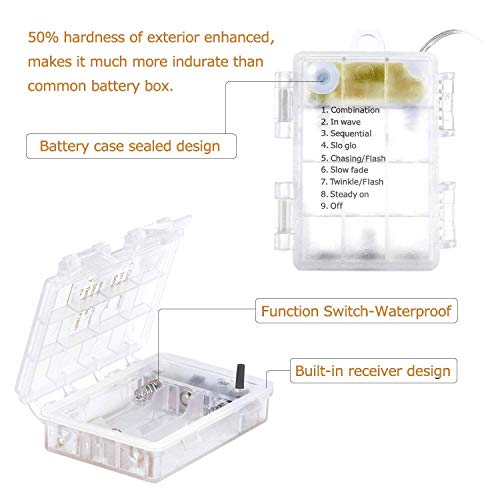 50% hardness of exterior enhanced, makes it much more indurate than common battery box.

Battery case sealed design

1. Combination
2. In wave
3. Sequential
4. Slo glo
5. Chasing/Flash
6. Slow fade
7. Twinkle/Flash
8. Steady on
9. Off

Function Switch-Waterproof

Built-in receiver design