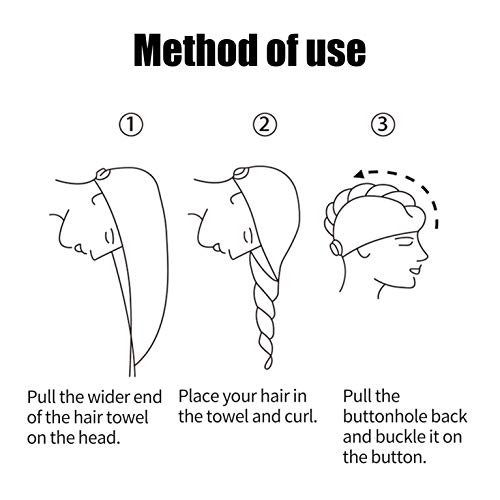 Method of use

①

Pull the wider end of the hair towel on the head.

②

Place your hair in the towel and curl.

③

Pull the buttonhole back and buckle it on the button.