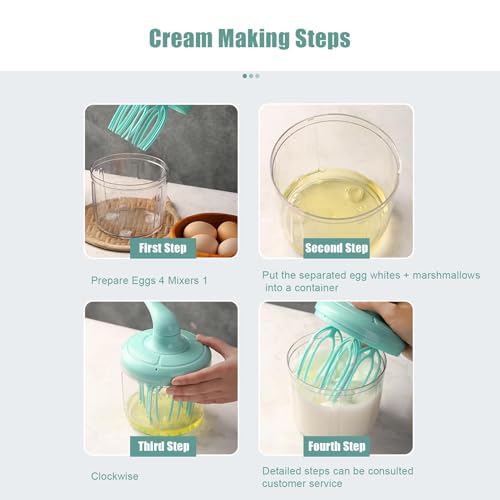 Cream Making Steps

First Step

Prepare Eggs 4 Mixers 1

Second Step

Put the separated egg whites + marshmallows into a container

Third Step

Clockwise

Fourth Step

Detailed steps can be consulted customer service