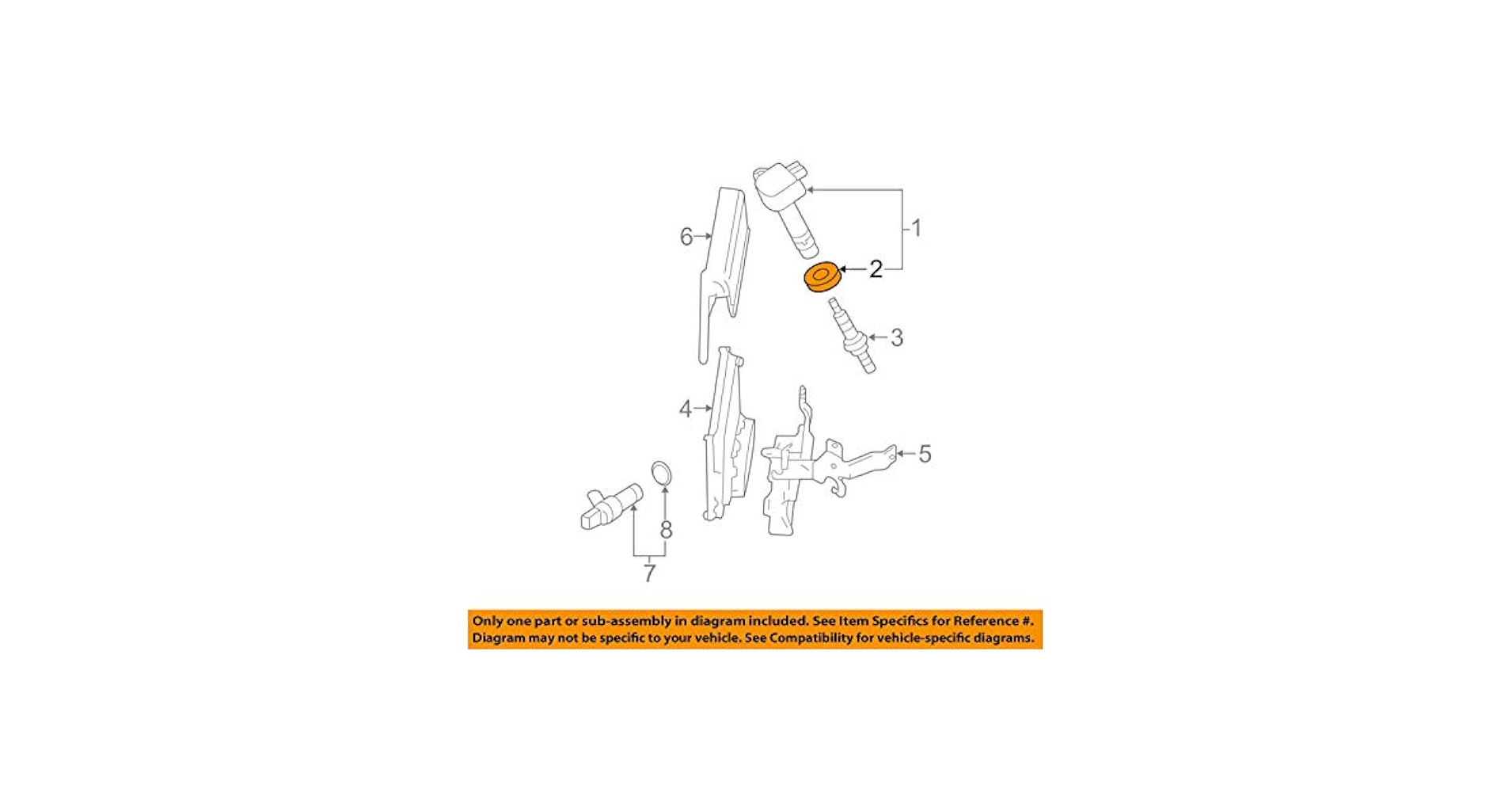 1
6
2
3
4
5
8
7

Only one part or sub-assembly in diagram included. See Item Specifics for Reference #.
Diagram may not be specific to your vehicle. See Compatibility for vehicle-specific diagrams.