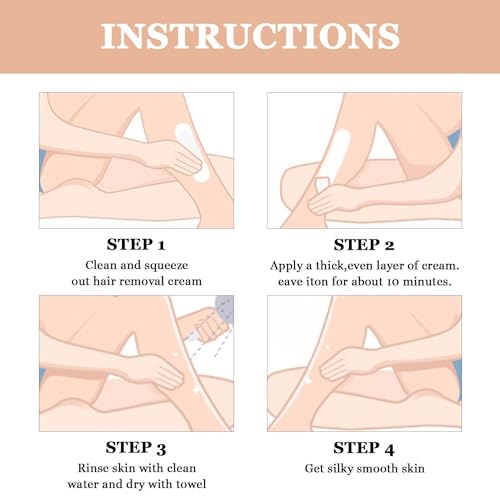 INSTRUCTIONS

STEP 1
Clean and squeeze out hair removal cream

STEP 2
Apply a thick,even layer of cream. eave iton for about 10 minutes.

STEP 3
Rinse skin with clean water and dry with towel

STEP 4
Get silky smooth skin