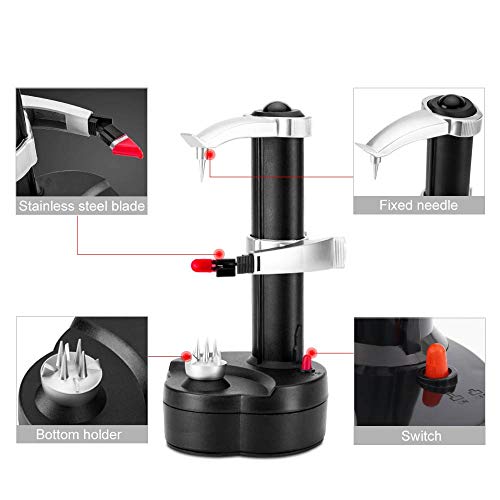 Stainless steel blade

Fixed needle

Bottom holder

Switch