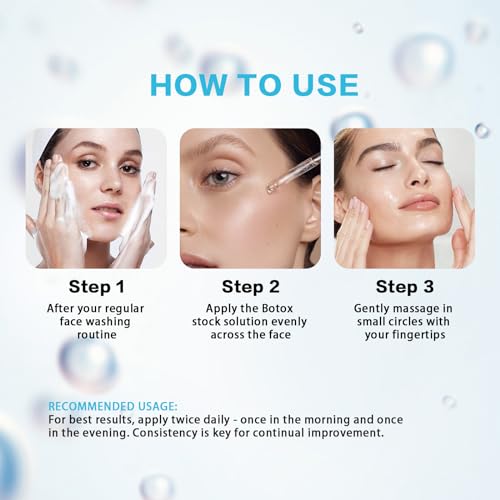 HOW TO USE

Step 1
After your regular face washing routine

Step 2
Apply the Botox stock solution evenly across the face

Step 3
Gently massage in small circles with your fingertips

RECOMMENDED USAGE:
For best results, apply twice daily - once in the morning and once in the evening. Consistency is key for continual improvement.