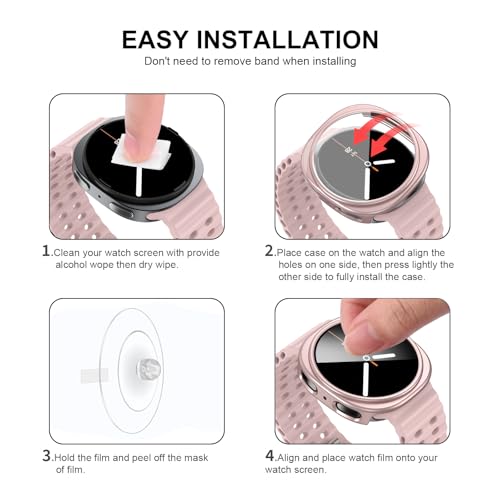 EASY INSTALLATION

Don't need to remove band when installing

1.Clean your watch screen with provide alcohol wope then dry wipe.

2.Place case on the watch and align the holes on one side, then press lightly the other side to fully install the case.

3.Hold the film and peel off the mask of film.

4.Align and place watch film onto your watch screen.