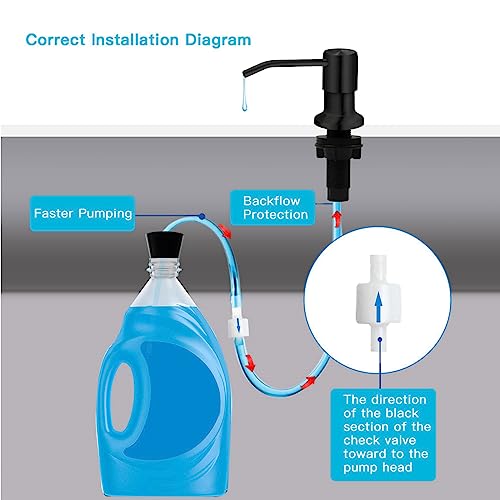 Correct Installation Diagram

Faster Pumping

Backflow Protection

The direction of the black section of the check valve toward to the pump head