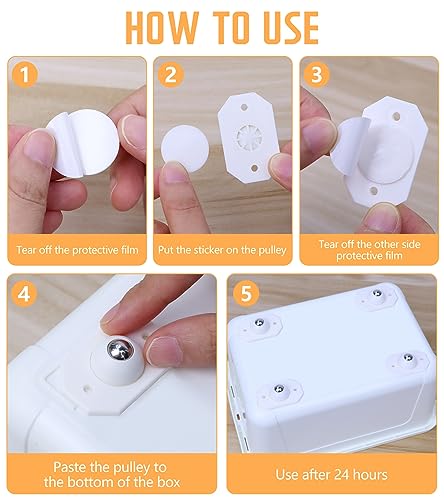 HOW TO USE

1

Tear off the protective film

2

Put the sticker on the pulley

3

Tear off the other side protective film

4

Paste the pulley to the bottom of the box

5

Use after 24 hours