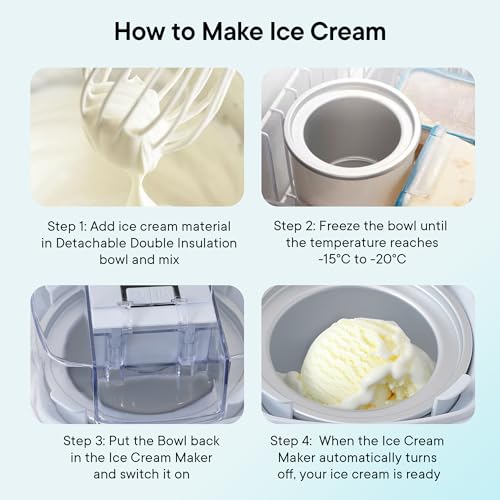 How to Make Ice Cream

Step 1: Add ice cream material in Detachable Double Insulation bowl and mix

Step 2: Freeze the bowl until the temperature reaches -15°C to -20°C

Step 3: Put the Bowl back in the Ice Cream Maker and switch it on

Step 4: When the Ice Cream Maker automatically turns off, your ice cream is ready