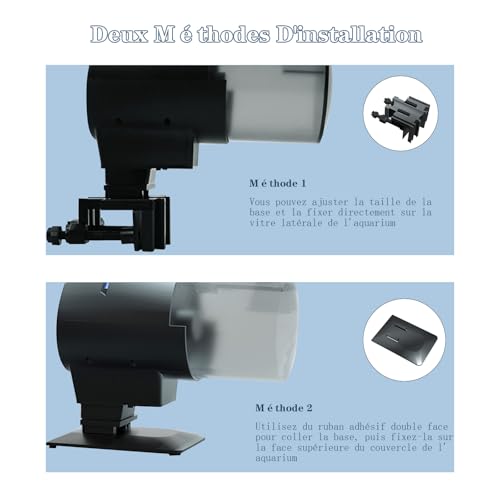 Deux M é thodes D'installation

M é thode 1

Vous pouvez ajuster la taille de la base et la fixer directement sur la vitre latérale de l'aquarium

M é thode 2

Utilisez du ruban adhésif double face pour coller la base, puis fixez-la sur la face supérieure du couvercle de l' aquarium