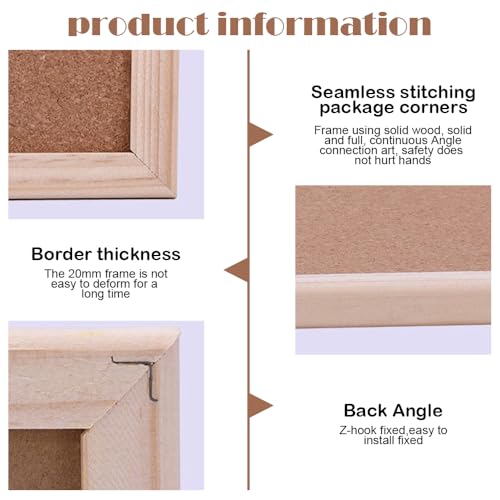 product information

Seamless stitching package corners

Frame using solid wood, solid and full, continuous Angle connection art, safety does not hurt hands

Border thickness

The 20mm frame is not easy to deform for a long time

Back Angle

Z-hook fixed,easy to install fixed