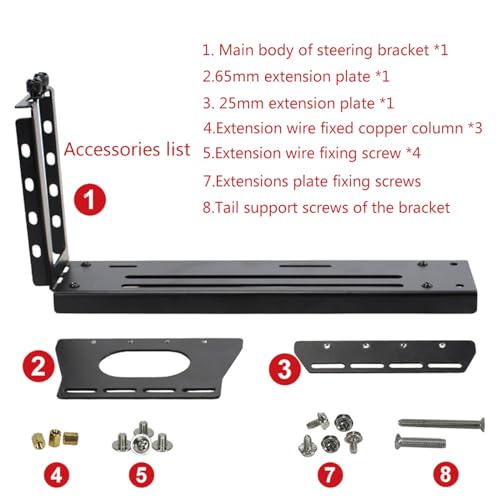 Accessories list

1. Main body of steering bracket *1
2.65mm extension plate *1
3. 25mm extension plate *1
4.Extension wire fixed copper column *3
5.Extension wire fixing screw *4
7.Extensions plate fixing screws
8.Tail support screws of the bracket

1

2

3

4

5

7

8