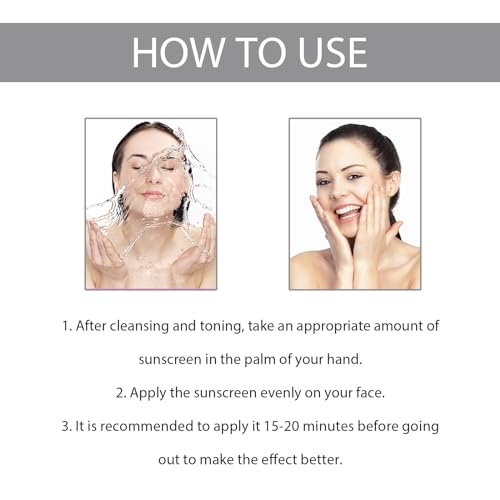 HOW TO USE

1. After cleansing and toning, take an appropriate amount of sunscreen in the palm of your hand.

2. Apply the sunscreen evenly on your face.

3. It is recommended to apply it 15-20 minutes before going out to make the effect better.