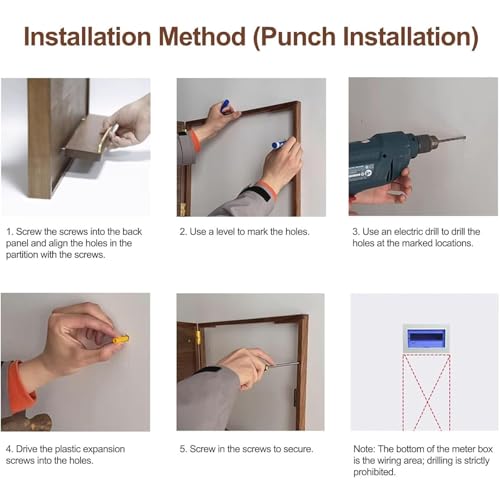 Installation Method (Punch Installation)

1. Screw the screws into the back panel and align the holes in the partition with the screws.

2. Use a level to mark the holes.

3. Use an electric drill to drill the holes at the marked locations.

4. Drive the plastic expansion screws into the holes.

5. Screw in the screws to secure.

Note: The bottom of the meter box is the wiring area; drilling is strictly prohibited.