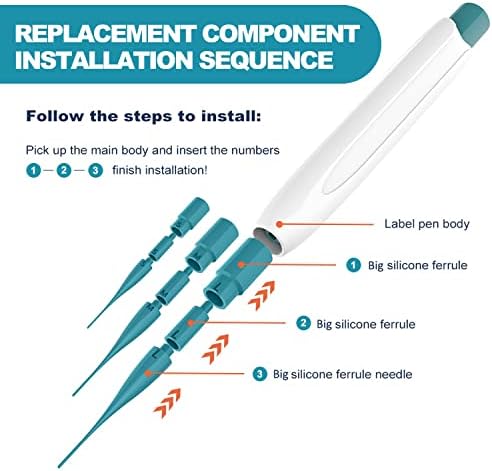 REPLACEMENT COMPONENT INSTALLATION SEQUENCE

Follow the steps to install:

Pick up the main body and insert the numbers 1 — 2 — 3 finish installation!

Label pen body

1 Big silicone ferrule

2 Big silicone ferrule

3 Big silicone ferrule needle