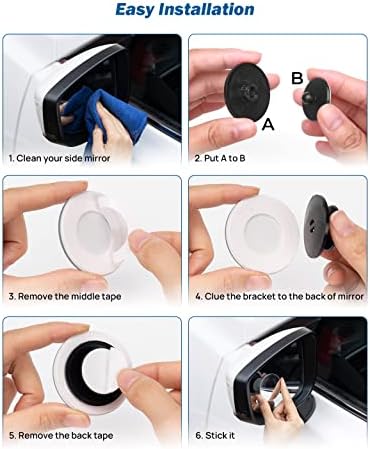 Easy Installation

1. Clean your side mirror

B

A

2. Put A to B

3. Remove the middle tape

4. Clue the bracket to the back of mirror

5. Remove the back tape

6. Stick it