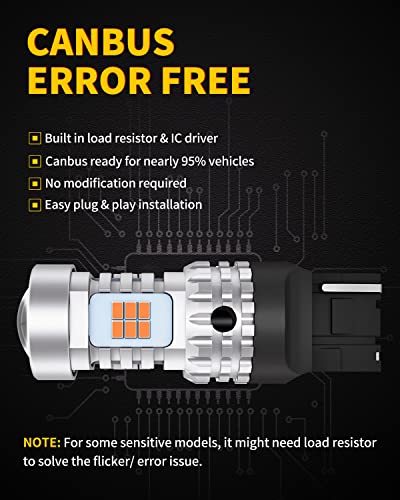 CANBUS
ERROR FREE

Built in load resistor & IC driver
Canbus ready for nearly 95% vehicles
No modification required
Easy plug & play installation

NOTE: For some sensitive models, it might need load resistor to solve the flicker/ error issue.