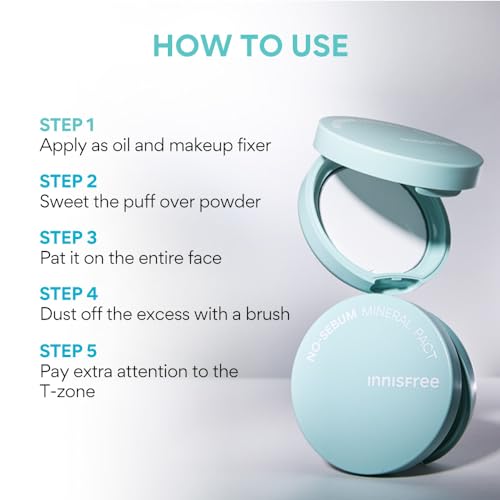 HOW TO USE

STEP 1
Apply as oil and makeup fixer

STEP 2
Sweet the puff over powder

STEP 3
Pat it on the entire face

STEP 4
Dust off the excess with a brush

STEP 5
Pay extra attention to the T-zone

NO-SEBUM MINERAL PACT
innisfree