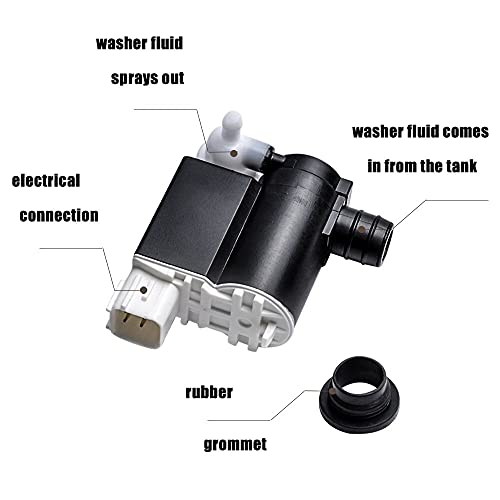 washer fluid
sprays out

washer fluid comes
in from the tank

electrical
connection

rubber
grommet