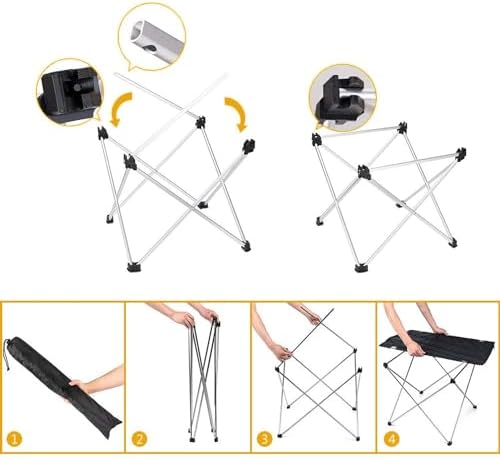 1

2

3

4