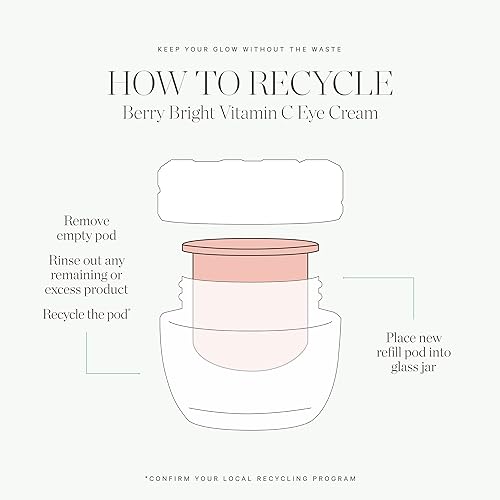 KEEP YOUR GLOW WITHOUT THE WASTE

HOW TO RECYCLE
Berry Bright Vitamin C Eye Cream

Remove empty pod

Rinse out any remaining or excess product

Recycle the pod*

Place new refill pod into glass jar

*CONFIRM YOUR LOCAL RECYCLING PROGRAM