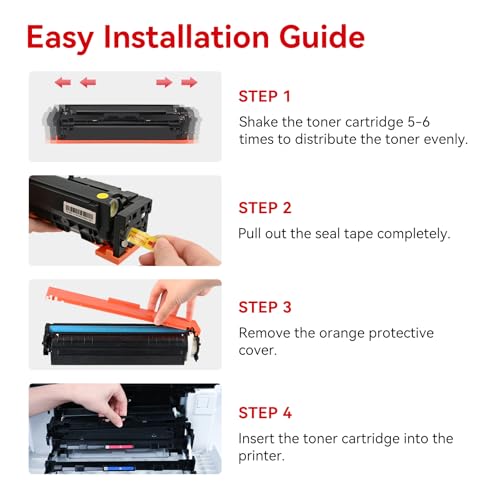 Easy Installation Guide

STEP 1

Shake the toner cartridge 5-6 times to distribute the toner evenly.

STEP 2

Pull out the seal tape completely.

STEP 3

Remove the orange protective cover.

STEP 4

Insert the toner cartridge into the printer.