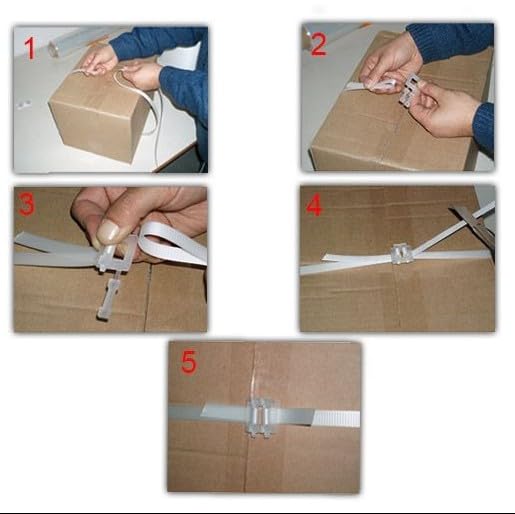 1

2

3

4

5