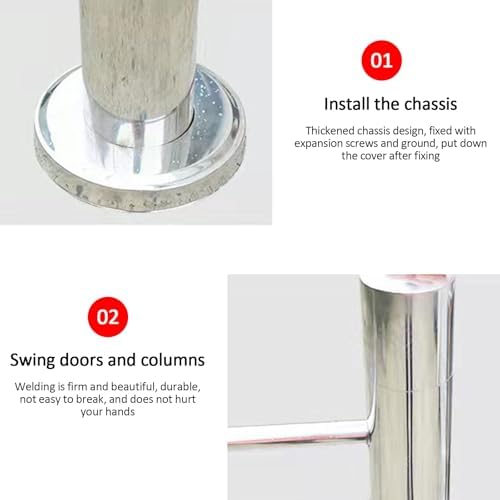 01

Install the chassis

Thickened chassis design, fixed with expansion screws and ground, put down the cover after fixing

02

Swing doors and columns

Welding is firm and beautiful, durable, not easy to break, and does not hurt your hands