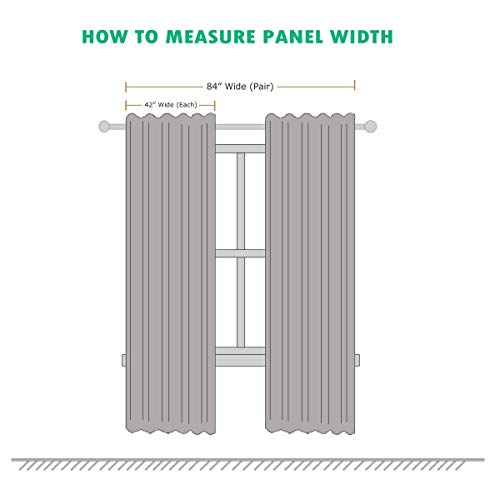 HOW TO MEASURE PANEL WIDTH

84" Wide (Pair)

42" Wide (Each)