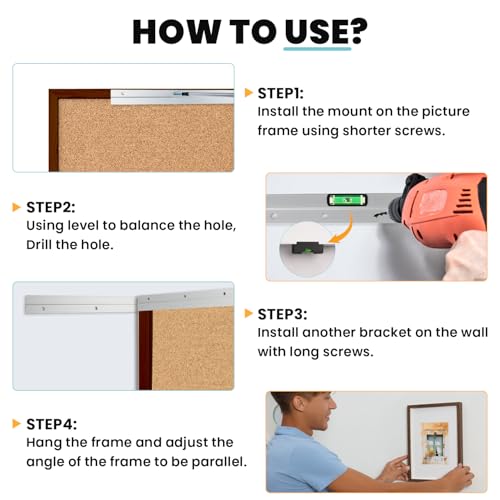 HOW TO USE?

STEP1:
Install the mount on the picture frame using shorter screws.

STEP2:
Using level to balance the hole, Drill the hole.

STEP3:
Install another bracket on the wall with long screws.

STEP4:
Hang the frame and adjust the angle of the frame to be parallel.