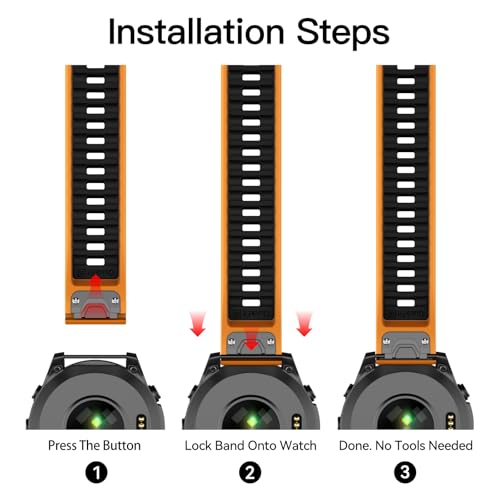 Installation Steps

Press The Button

1

Lock Band Onto Watch

2

Done. No Tools Needed

3