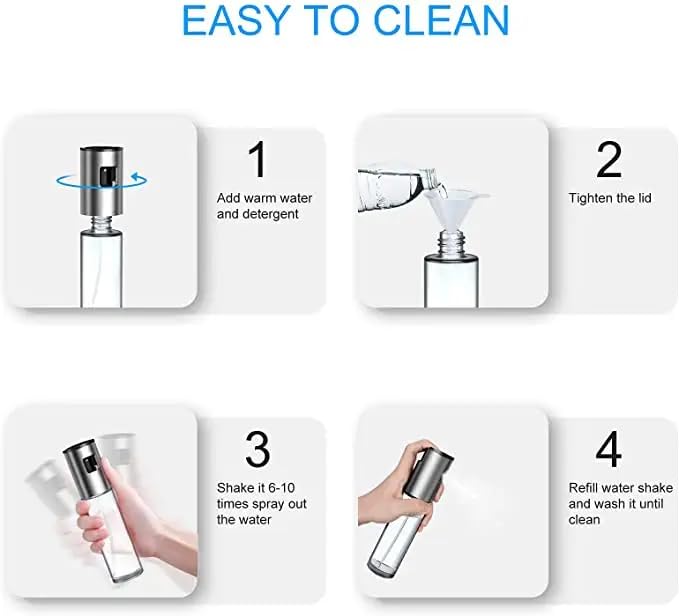 EASY TO CLEAN

1
Add warm water and detergent

2
Tighten the lid

3
Shake it 6-10 times spray out the water

4
Refill water shake and wash it until clean